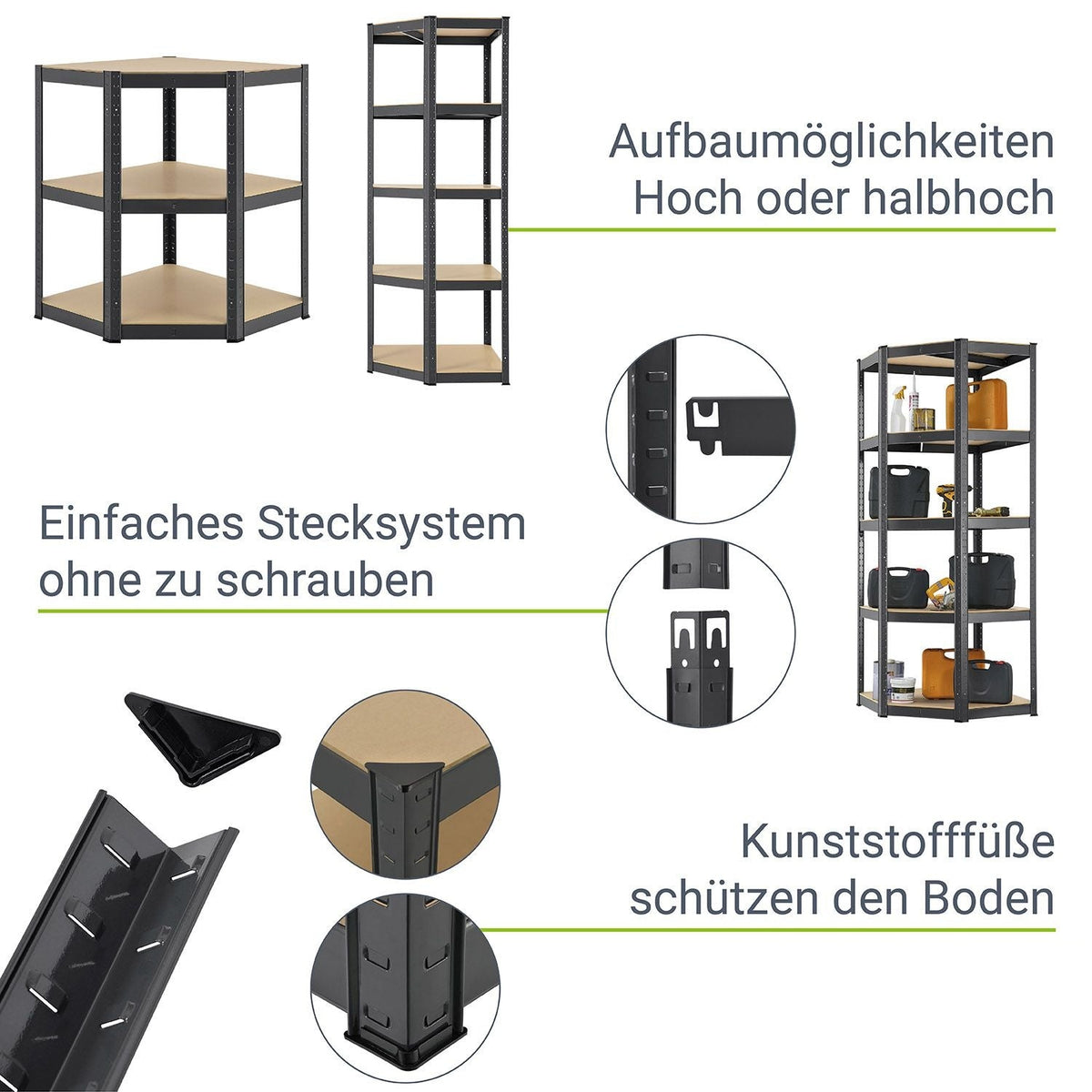 Aufbaumöglichkeiten
Hoch oder halbhoch

Einfaches Stecksystem
ohne zu schrauben

Kunststofffüße
schützen den Boden