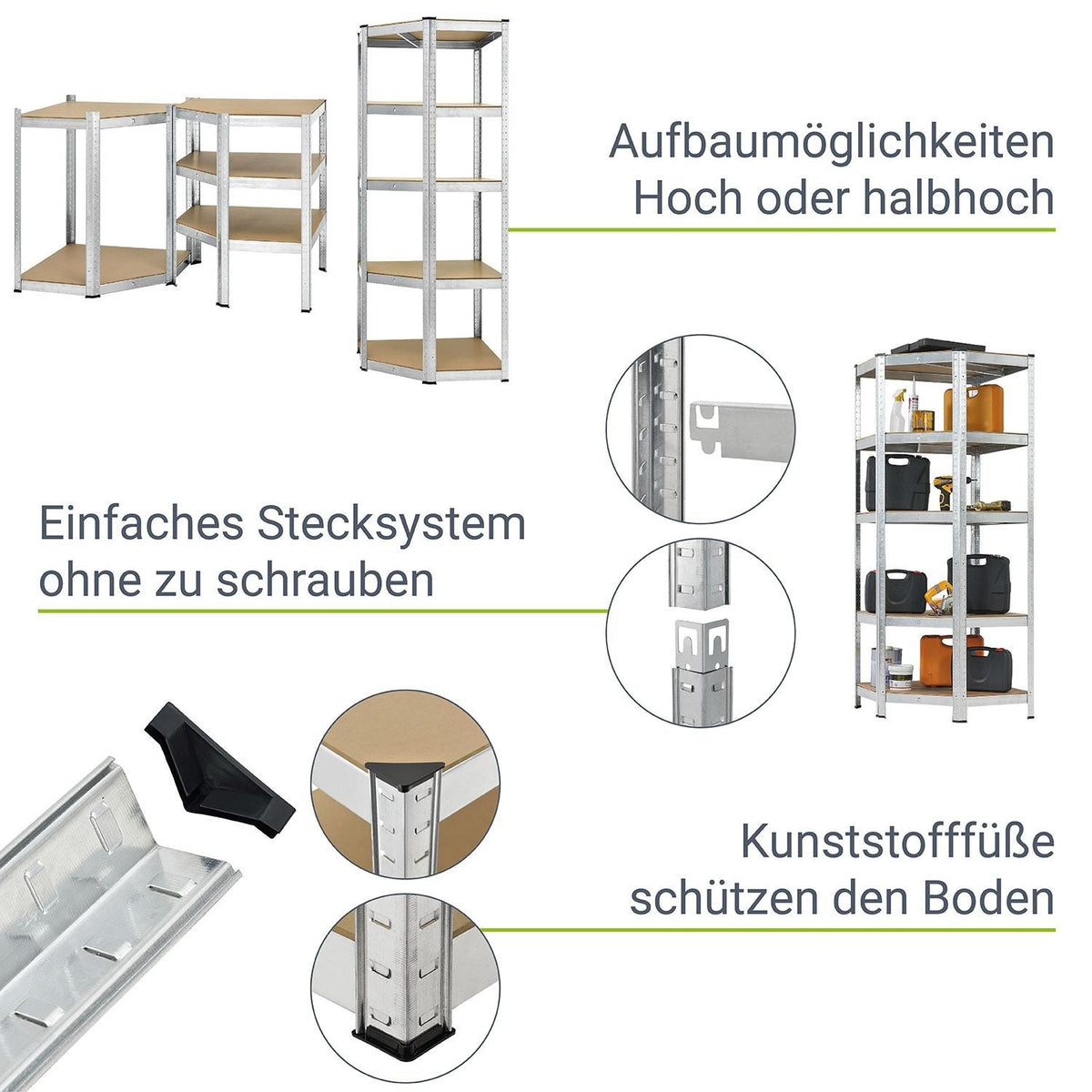 Aufbaumöglichkeiten
Hoch oder halbhoch

Einfaches Stecksystem
ohne zu schrauben

Kunststofffüße
schützen den Boden